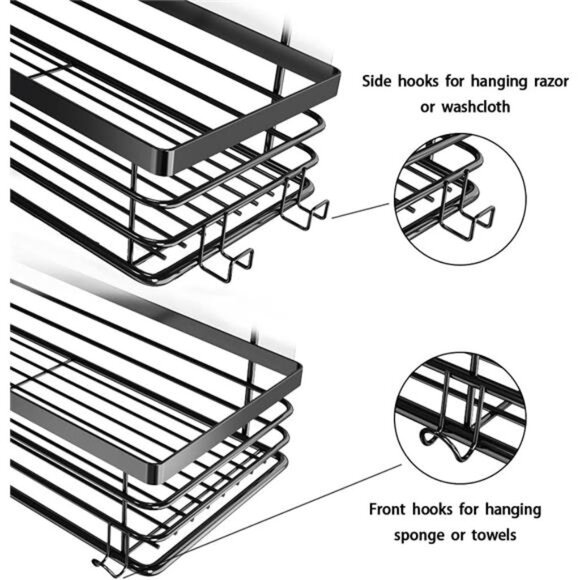 Side hooks for hanging razor or washcloth

Front hooks for hanging sponge or towels